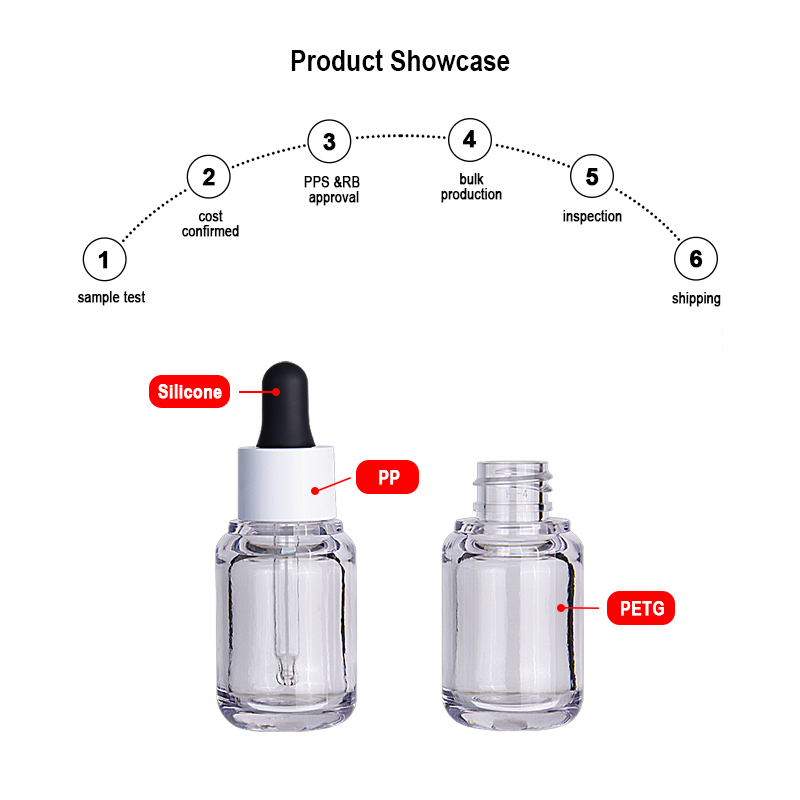 Product Showcase

1
sample test

2
cost confirmed

3
PPS &RB approval

4
bulk production

5
inspection

6
shipping

Silicone

PP

PETG